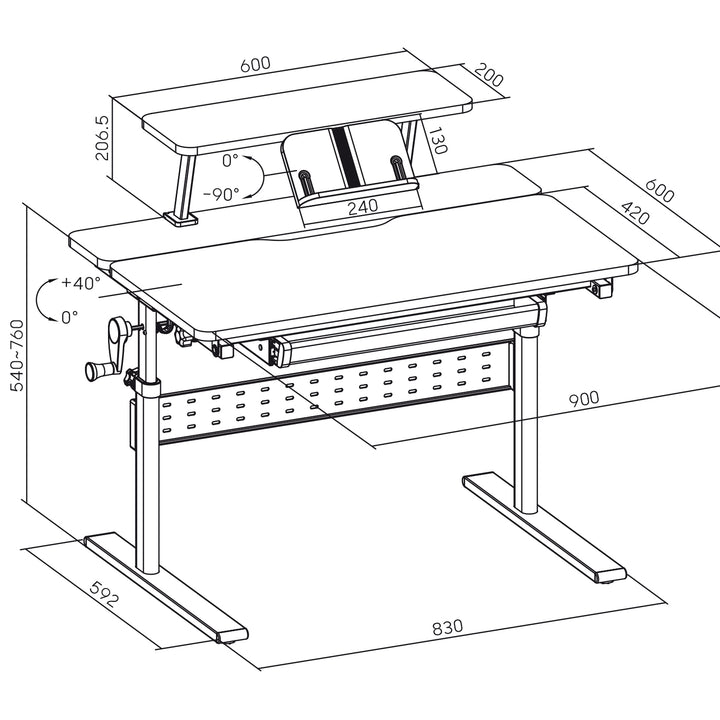 600
200
206.5
130
0°
-90°
240
600
420
+40°
0°
540~760
900
592
830