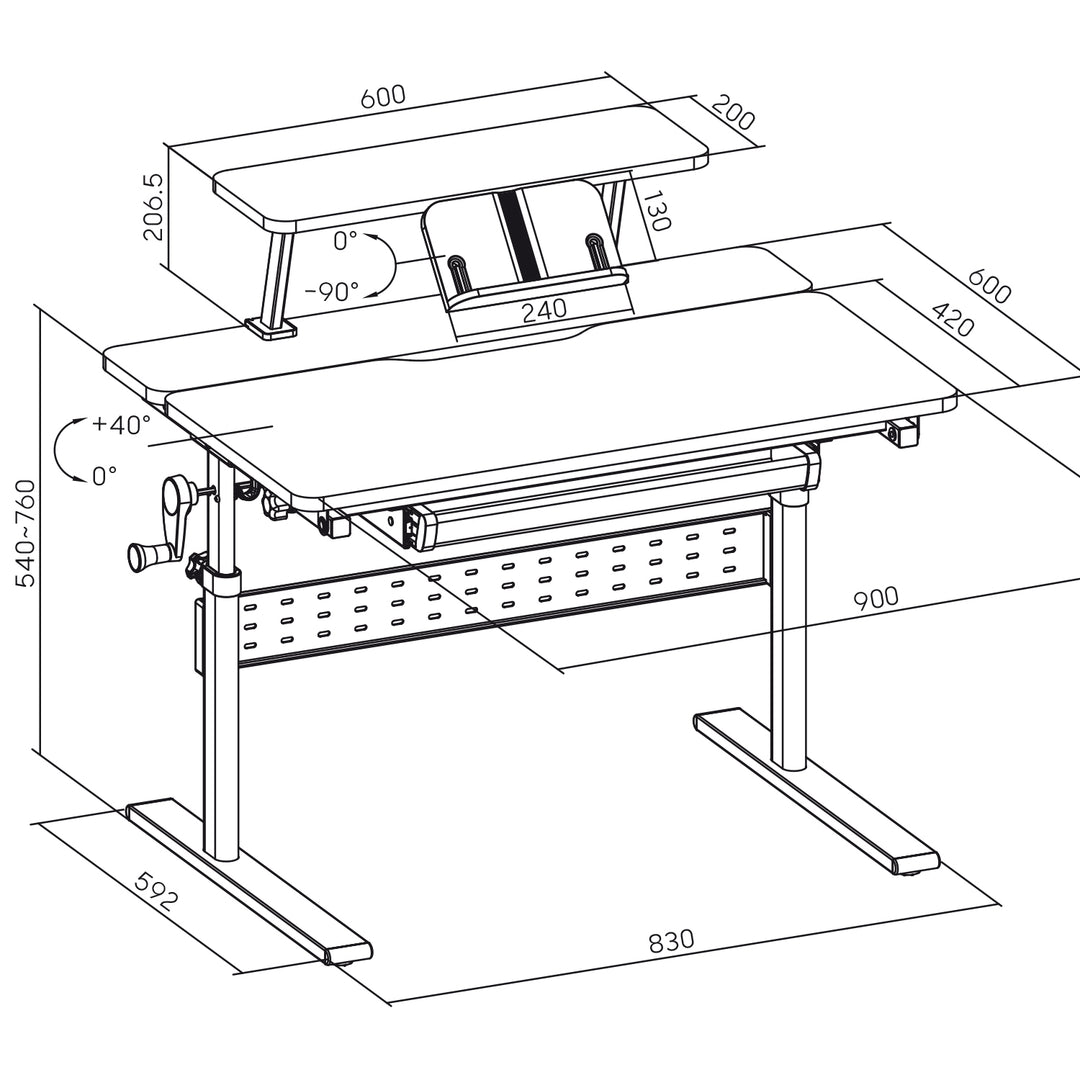 600
200
206.5
130
0°
-90°
240
600
420
+40°
0°
540~760
900
592
830