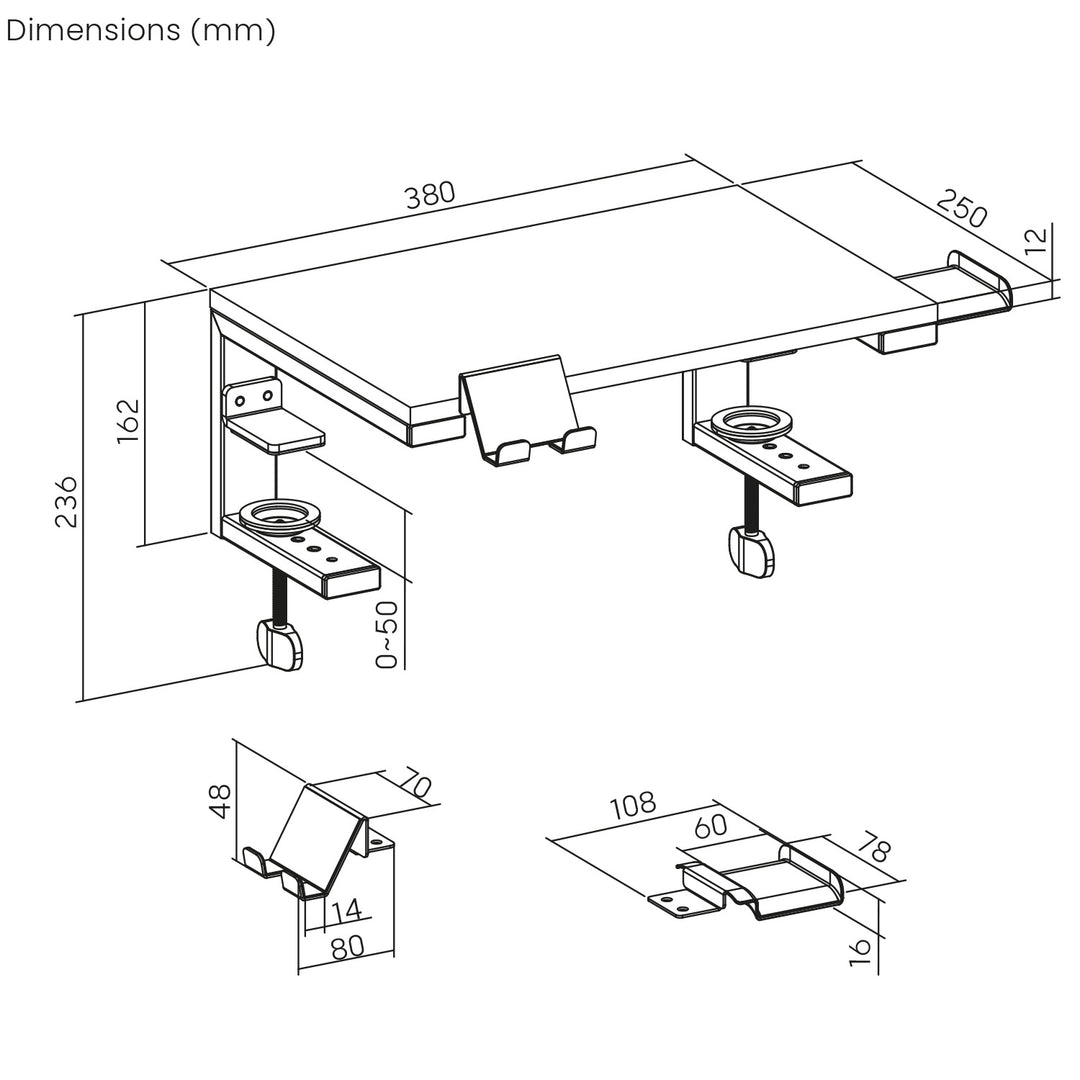 Dimensions (mm)

380
250
12
162
236
0~50

48
70
14
80

108
60
78
16