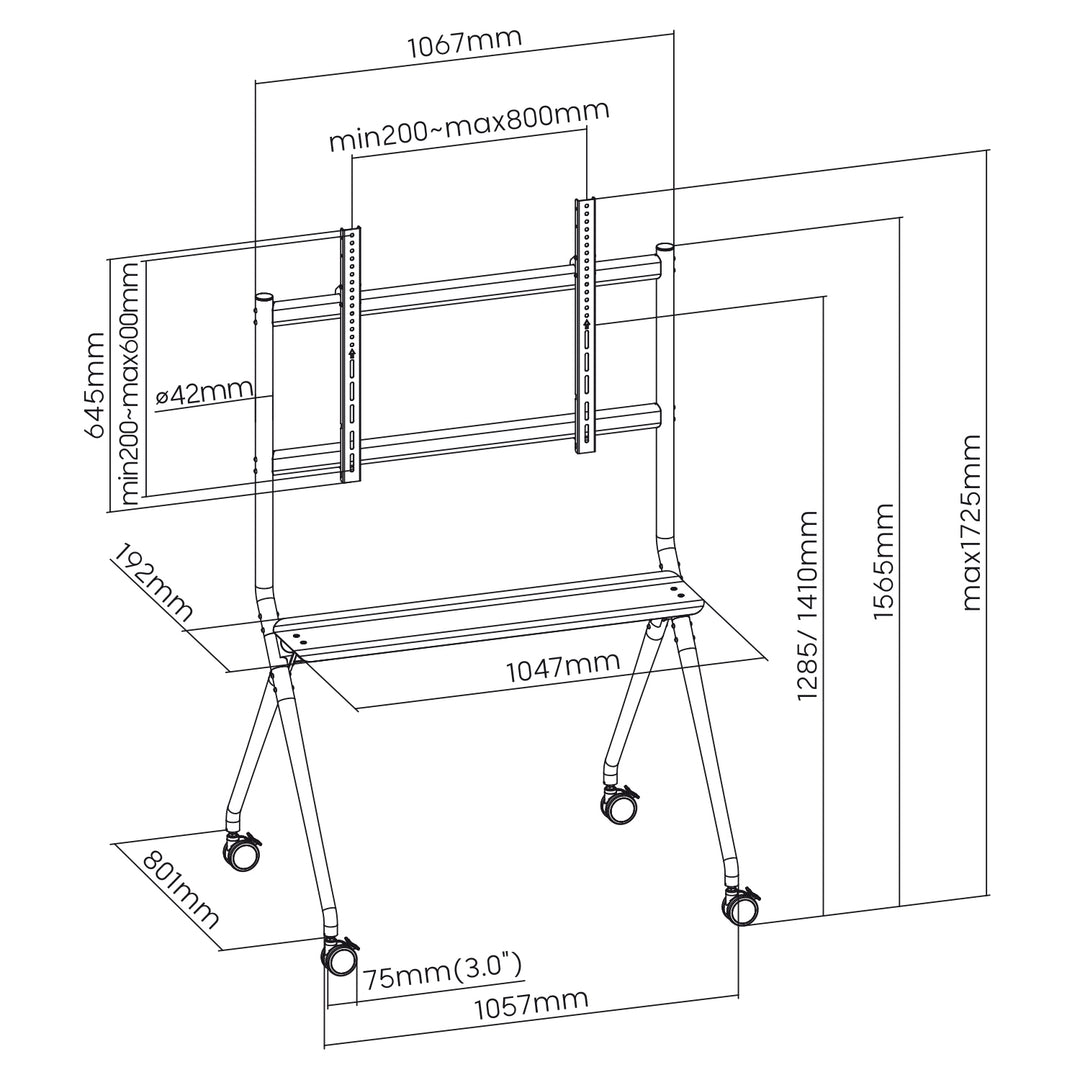 1067mm
min200~max800mm
645mm
min200~max600mm
ø42mm
192mm
1047mm
1285/ 1410mm
1565mm
max1725mm
801mm
75mm(3.0")
1057mm